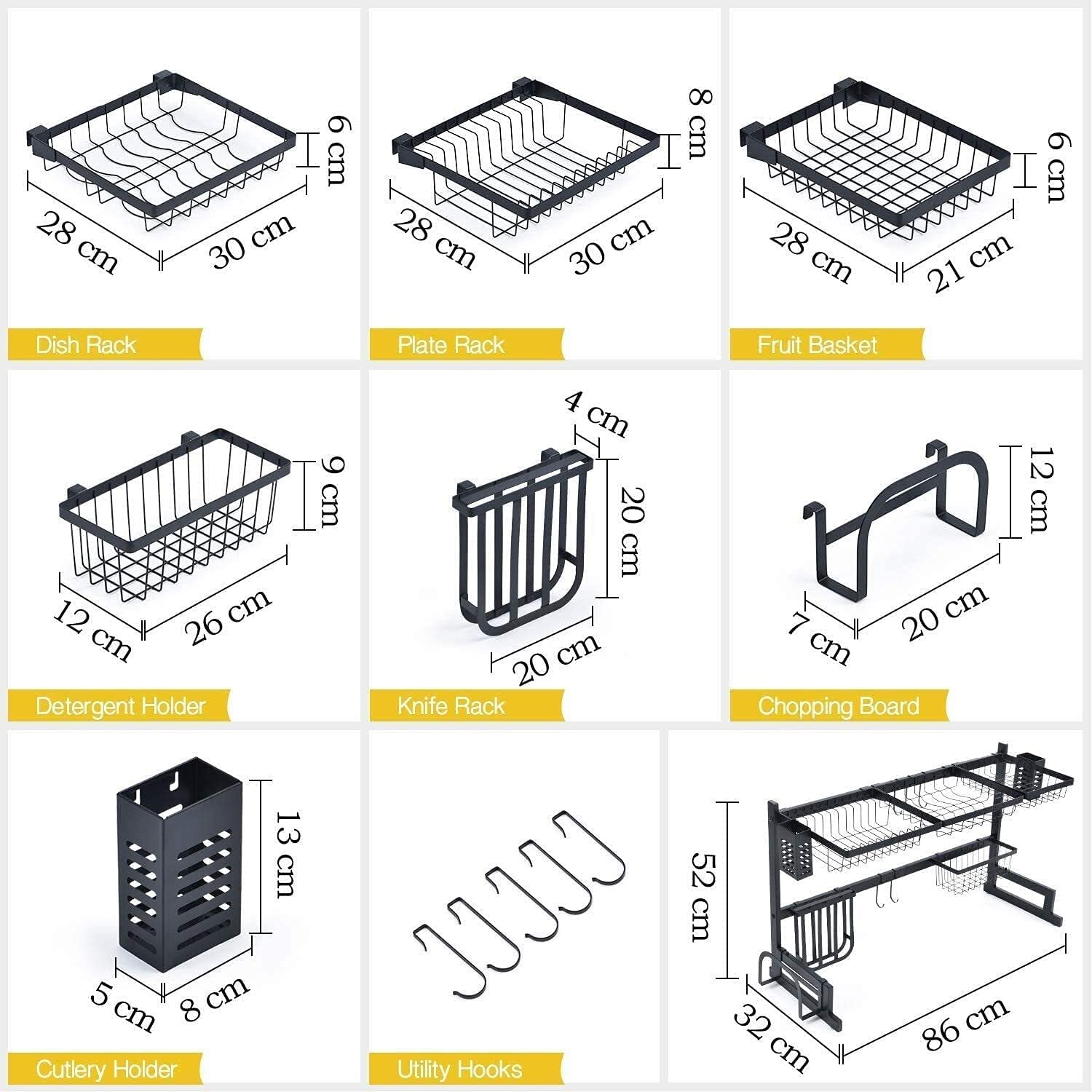 6 cm
28 cm
30 cm
Dish Rack

8 cm
28 cm
30 cm
Plate Rack

6 cm
28 cm
21 cm
Fruit Basket

9 cm
12 cm
26 cm
Detergent Holder

4 cm
20 cm
20 cm
Knife Rack

12 cm
7 cm
20 cm
Chopping Board

13 cm
5 cm
8 cm
Cutlery Holder

Utility Hooks

52 cm
32 cm
86 cm